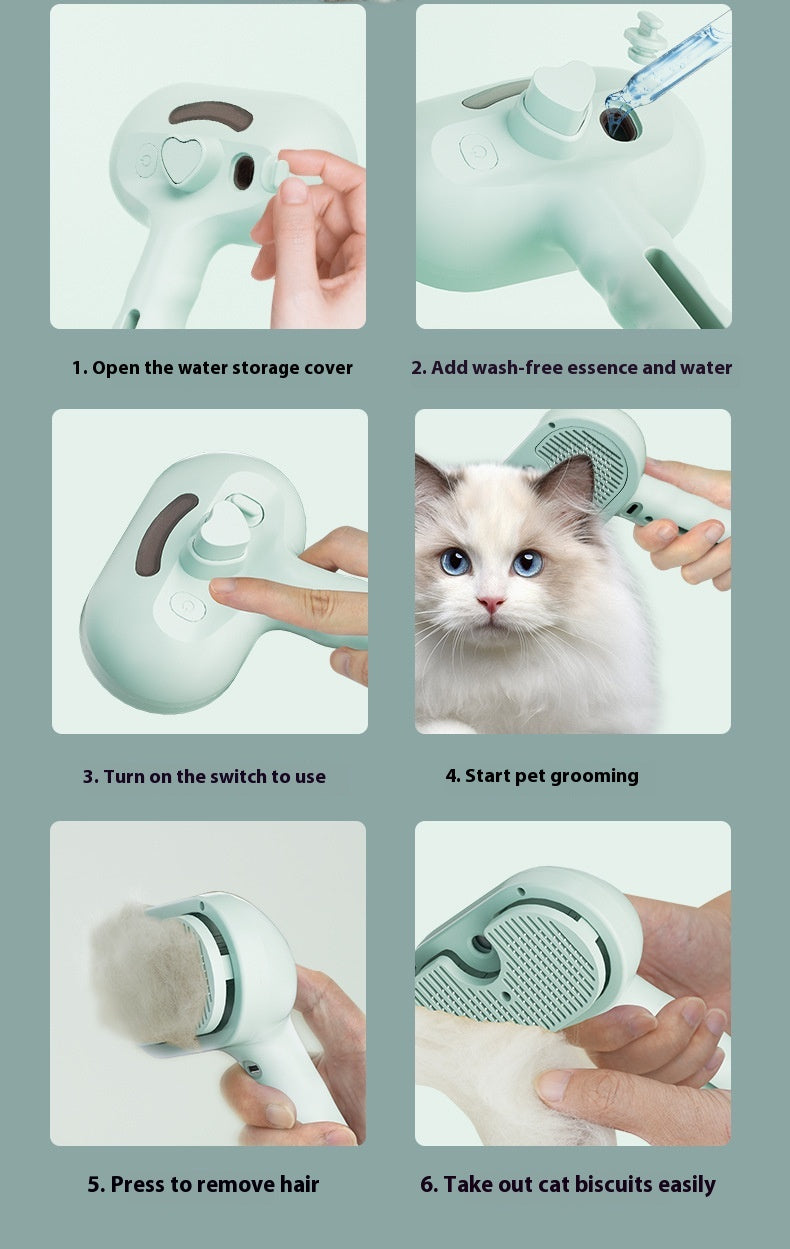 1. Open the water storage cover

2. Add wash-free essence and water

3. Turn on the switch to use

4. Start pet grooming

5. Press to remove hair

6. Take out cat biscuits easily