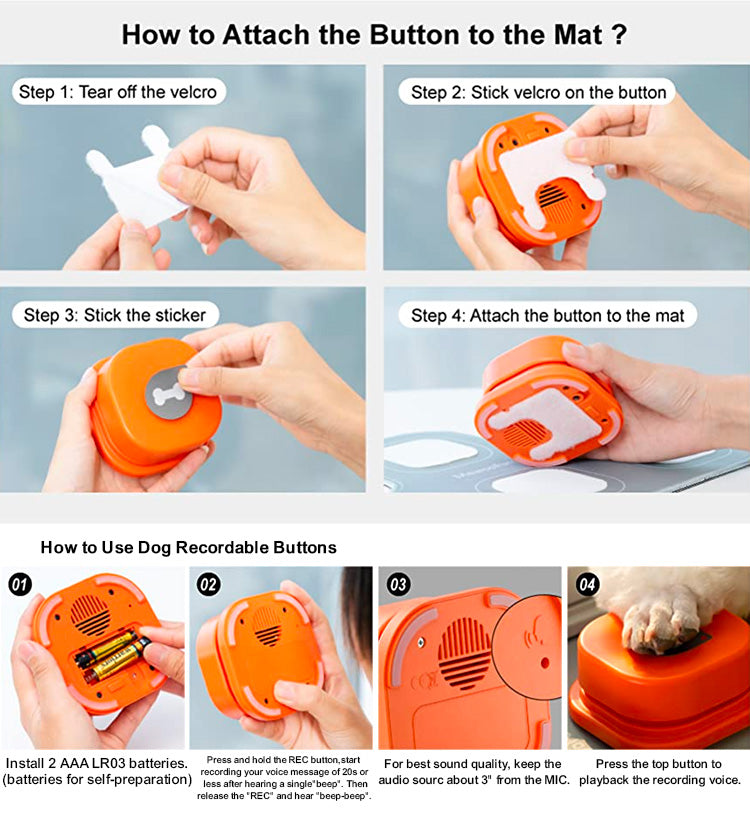 How to Attach the Button to the Mat ?

Step 1: Tear off the velcro

Step 2: Stick velcro on the button

Step 3: Stick the sticker

Step 4: Attach the button to the mat

How to Use Dog Recordable Buttons

01

Install 2 AAA LR03 batteries. (batteries for self-preparation)

02

Press and hold the REC button,start recording your voice message of 20s or less after hearing a single"beep". Then release the "REC" and hear "beep-beep".

03

For best sound quality, keep the audio sourc about 3" from the MIC.

04

Press the top button to playback the recording voice.